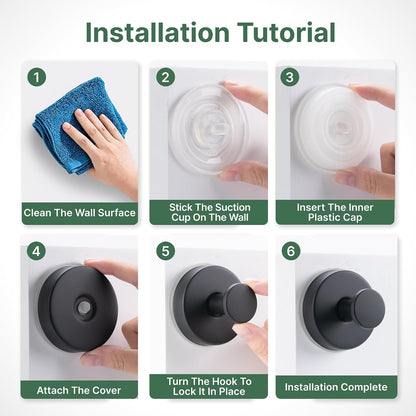 Installation Tutorial

1
Clean The Wall Surface

2
Stick The Suction Cup On The Wall

3
Insert The Inner Plastic Cap

4
Attach The Cover

5
Turn The Hook To Lock It In Place

6
Installation Complete